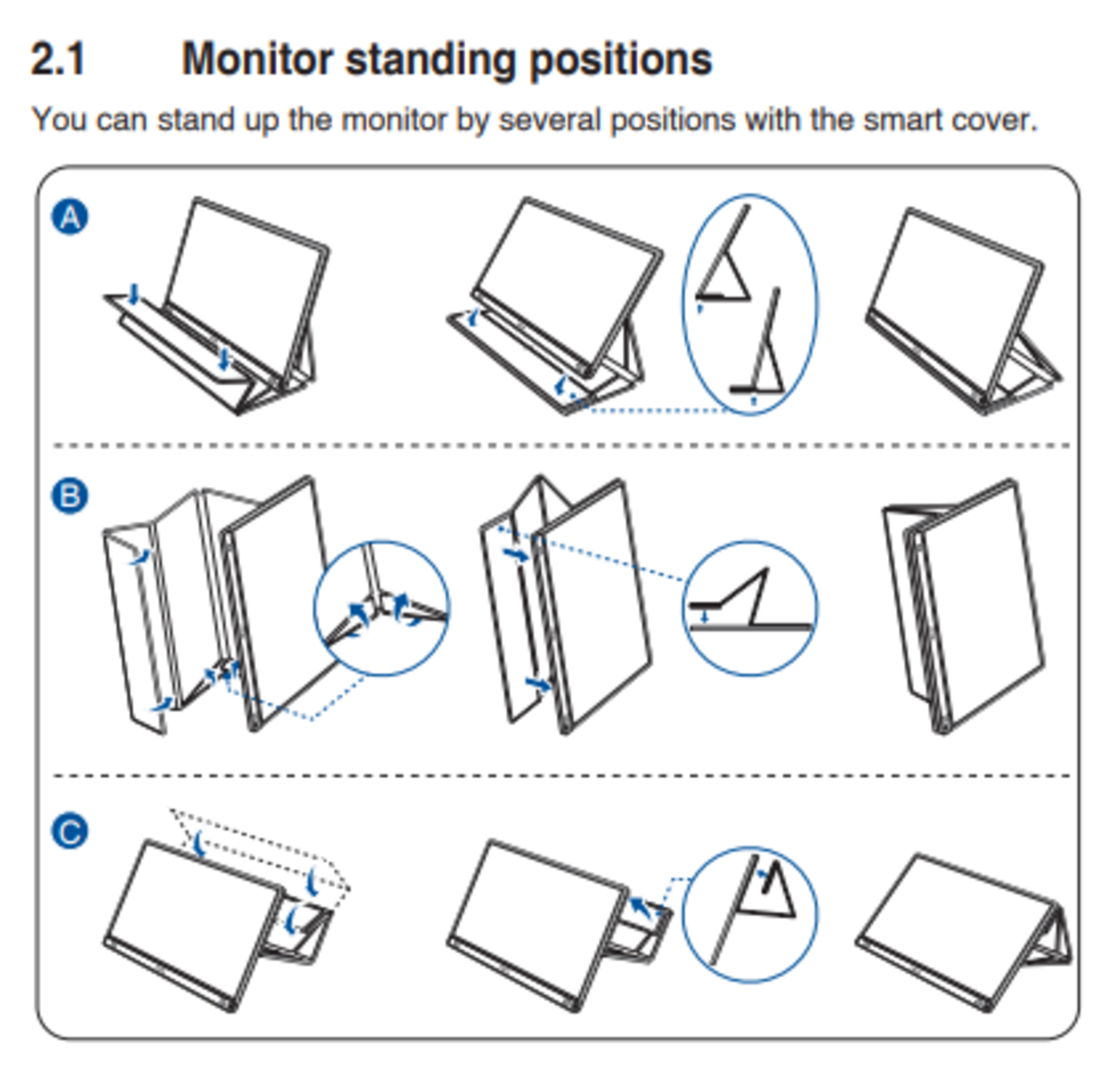 2.1 Monitor standing positions

You can stand up the monitor by several positions with the smart cover.

A

B

C