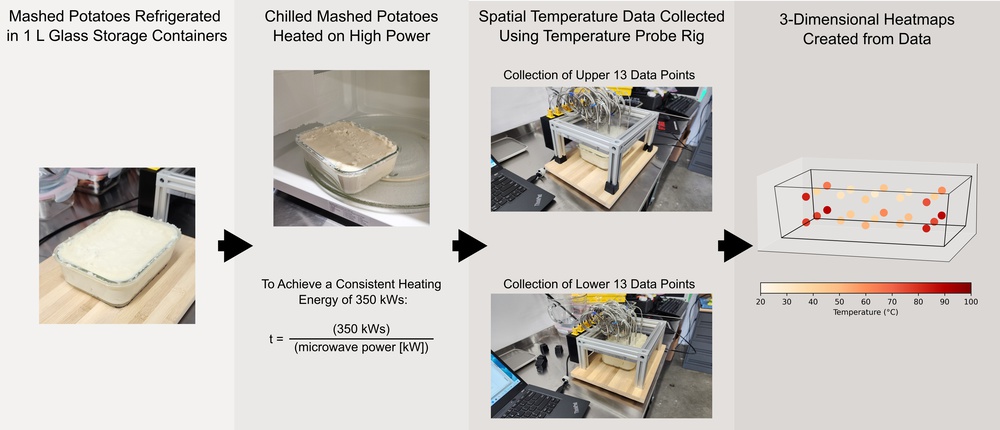 Mashed Potatoes Refrigerated in 1 L Glass Storage Containers

Chilled Mashed Potatoes Heated on High Power

To Achieve a Consistent Heating Energy of 350 kWs:

$t = \frac{(350 \text{ kWs})}{(\text{microwave power [kW]})}$

Spatial Temperature Data Collected Using Temperature Probe Rig

Collection of Upper 13 Data Points

Collection of Lower 13 Data Points

3-Dimensional Heatmaps Created from Data

20 30 40 50 60 70 80 90 100
Temperature (°C)