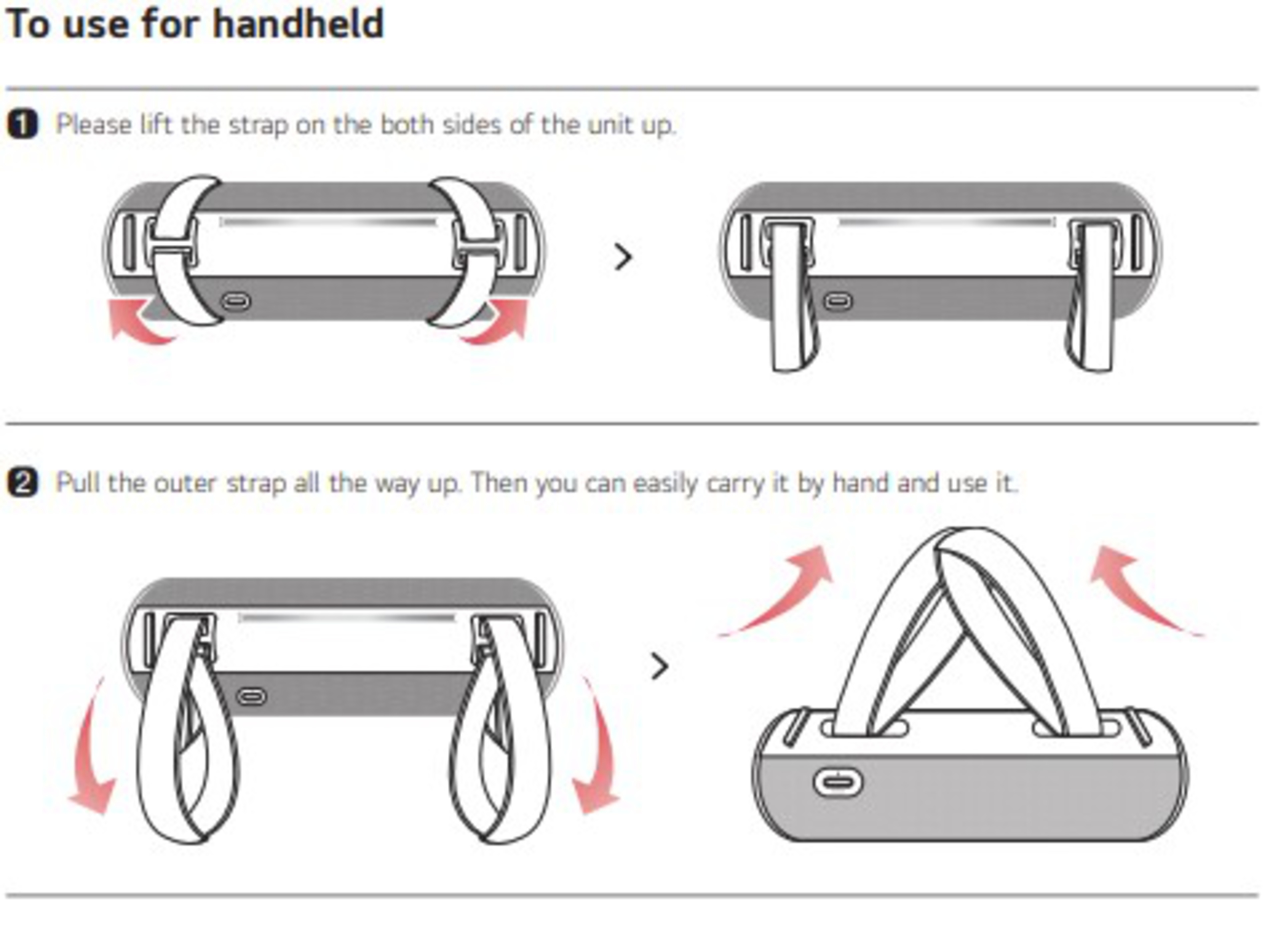 To use for handheld

1 Please lift the strap on the both sides of the unit up.

2 Pull the outer strap all the way up. Then you can easily carry it by hand and use it.