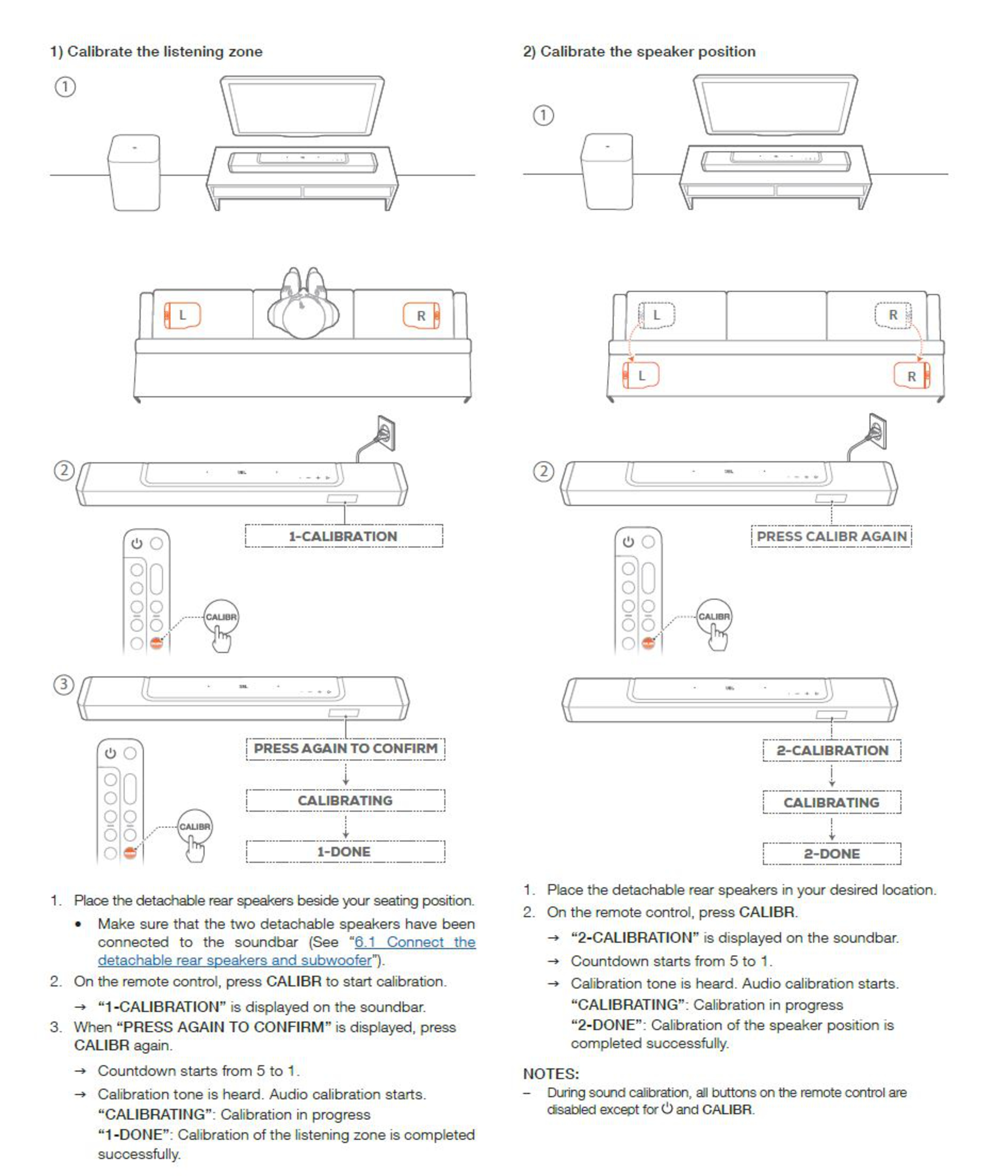 1) Calibrate the listening zone

①

L

R

②

1-CALIBRATION

CALIBR

③

PRESS AGAIN TO CONFIRM

CALIBRATING

1-DONE

CALIBR

1. Place the detachable rear speakers beside your seating position.
• Make sure that the two detachable speakers have been connected to the soundbar (See "6.1 Connect the detachable rear speakers and subwoofer").
2. On the remote control, press CALIBR to start calibration.
→ "1-CALIBRATION" is displayed on the soundbar.
3. When "PRESS AGAIN TO CONFIRM" is displayed, press CALIBR again.
→ Countdown starts from 5 to 1.
→ Calibration tone is heard. Audio calibration starts. "CALIBRATING": Calibration in progress "1-DONE": Calibration of the listening zone is completed successfully.

2) Calibrate the speaker position

①

L

R

L

R

②

PRESS CALIBR AGAIN

CALIBR

2-CALIBRATION

CALIBRATING

2-DONE

1. Place the detachable rear speakers in your desired location.
2. On the remote control, press CALIBR.
→ "2-CALIBRATION" is displayed on the soundbar.
→ Countdown starts from 5 to 1.
→ Calibration tone is heard. Audio calibration starts. "CALIBRATING": Calibration in progress "2-DONE": Calibration of the speaker position is completed successfully.

NOTES:
– During sound calibration, all buttons on the remote control are disabled except for ⏻ and CALIBR.