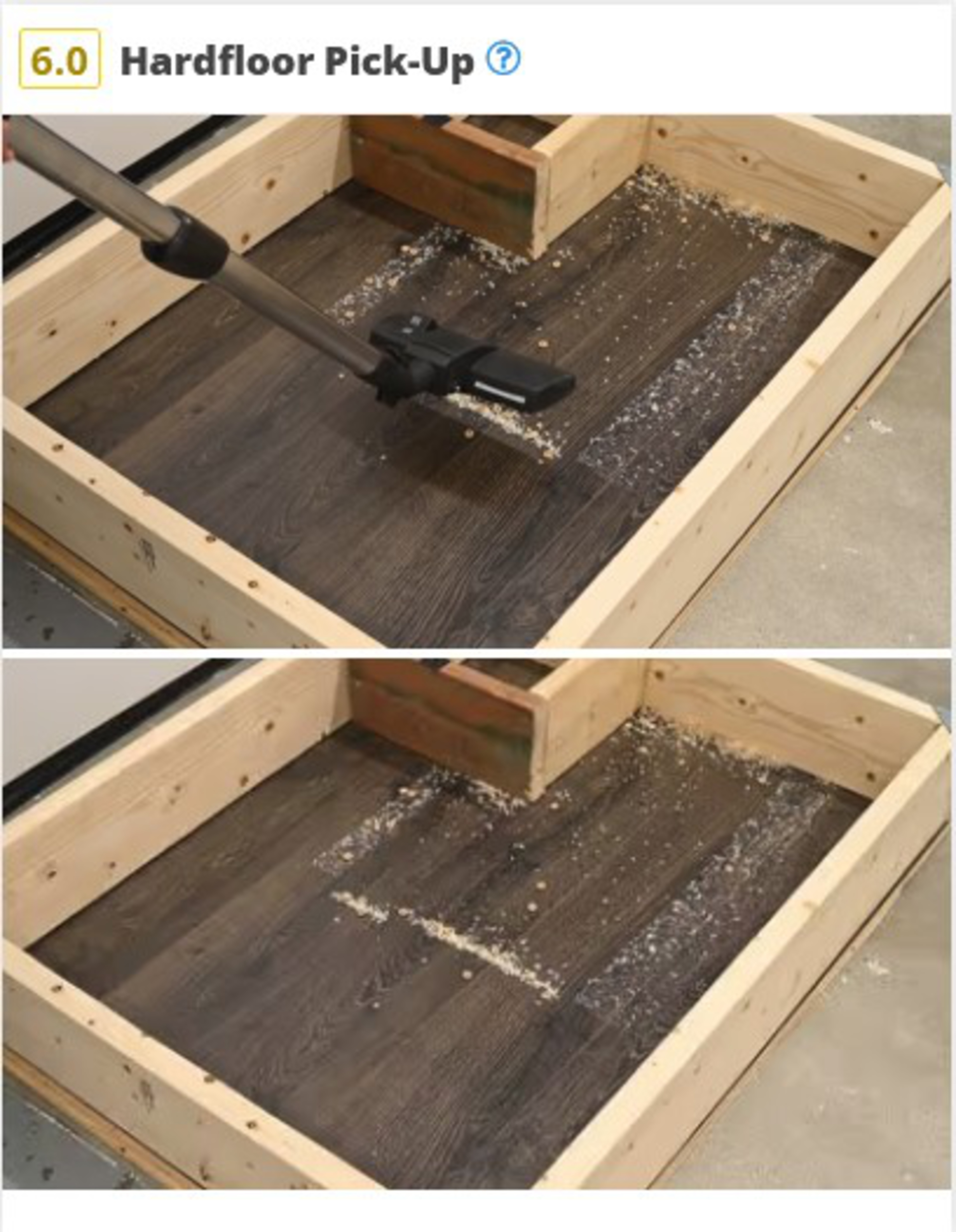 6.0 Hardfloor Pick-Up ?