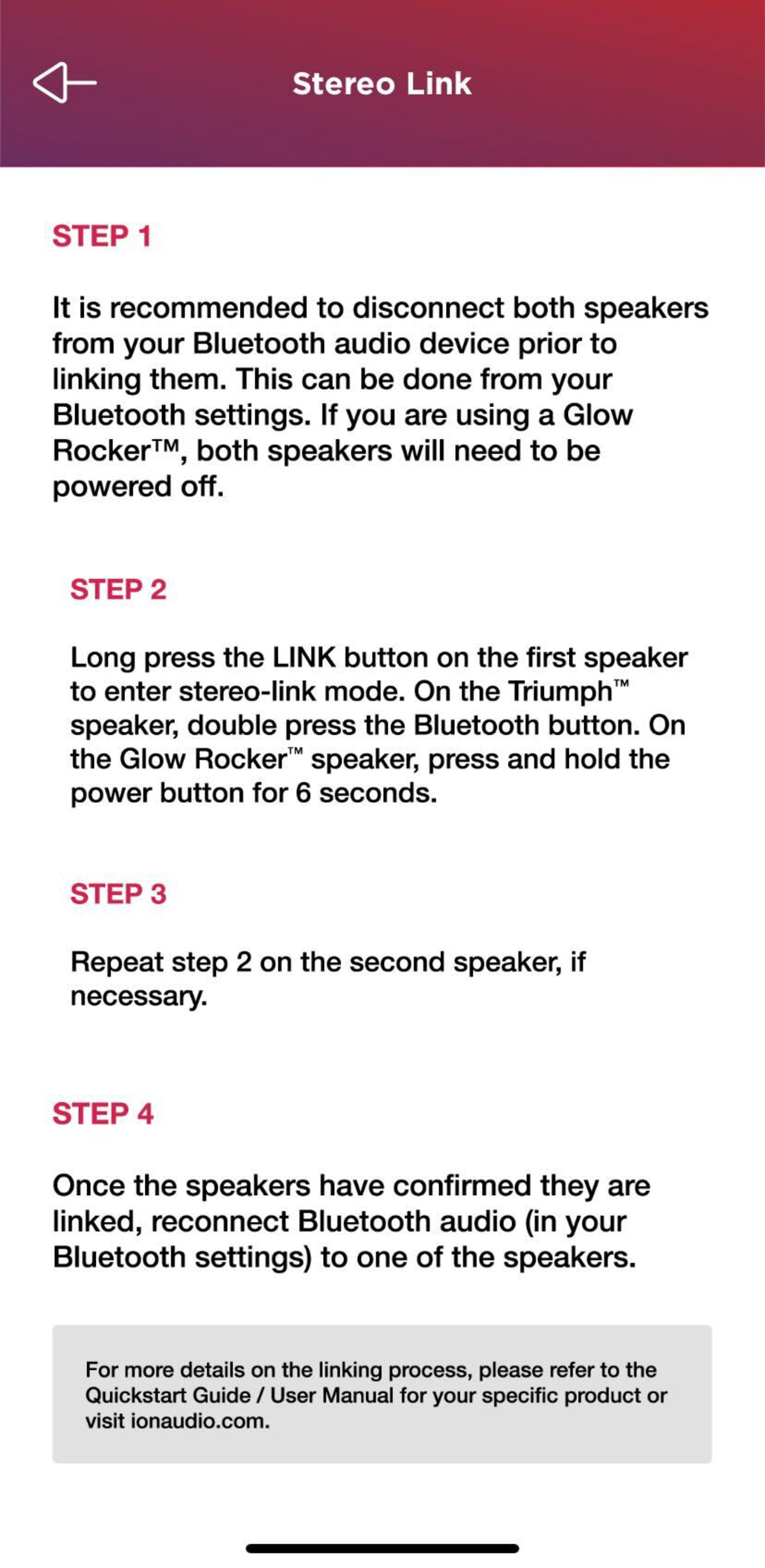 Stereo Link

STEP 1

It is recommended to disconnect both speakers from your Bluetooth audio device prior to linking them. This can be done from your Bluetooth settings. If you are using a Glow Rocker™, both speakers will need to be powered off.

STEP 2

Long press the LINK button on the first speaker to enter stereo-link mode. On the Triumph™ speaker, double press the Bluetooth button. On the Glow Rocker™ speaker, press and hold the power button for 6 seconds.

STEP 3

Repeat step 2 on the second speaker, if necessary.

STEP 4

Once the speakers have confirmed they are linked, reconnect Bluetooth audio (in your Bluetooth settings) to one of the speakers.

For more details on the linking process, please refer to the Quickstart Guide / User Manual for your specific product or visit ionaudio.com.