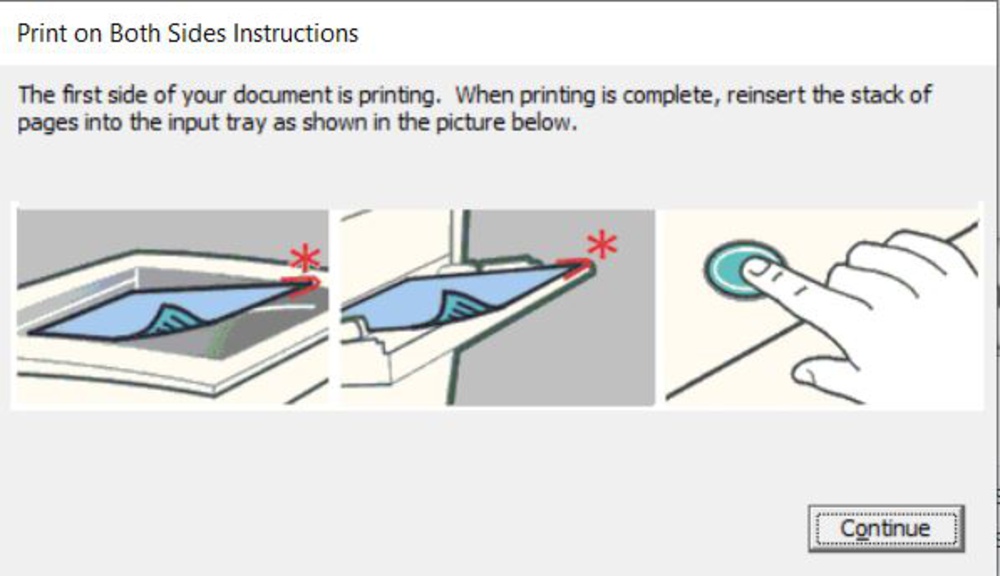 Print on Both Sides Instructions

The first side of your document is printing. When printing is complete, reinsert the stack of pages into the input tray as shown in the picture below.

Continue