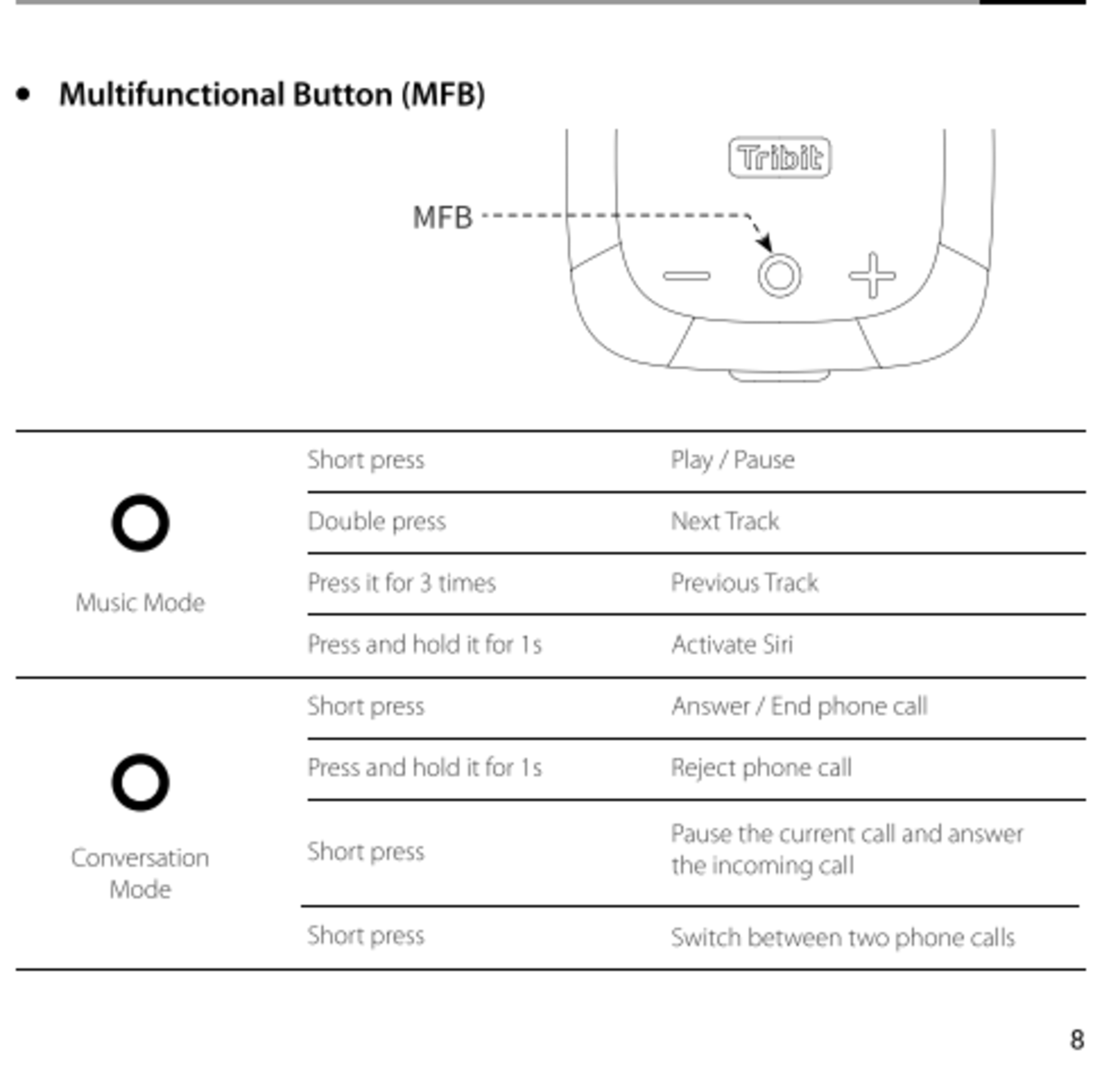 • Multifunctional Button (MFB)

Tribit

MFB

| | | |
|---|---|---|
| Music Mode | Short press | Play / Pause |
| | Double press | Next Track |
| | Press it for 3 times | Previous Track |
| | Press and hold it for 1s | Activate Siri |
| Conversation Mode | Short press | Answer / End phone call |
| | Press and hold it for 1s | Reject phone call |
| | Short press | Pause the current call and answer the incoming call |
| | Short press | Switch between two phone calls |

8