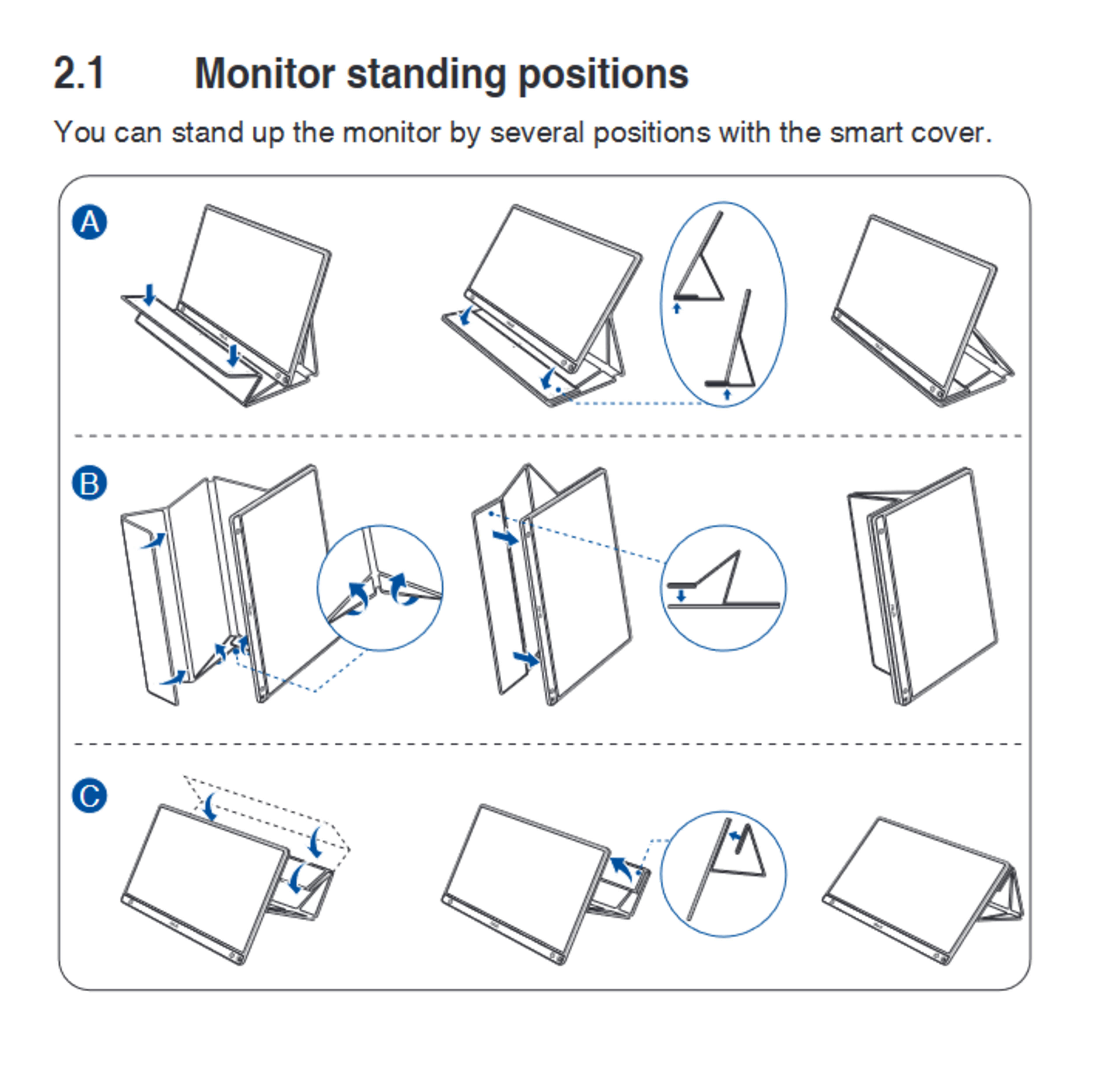 2.1 Monitor standing positions

You can stand up the monitor by several positions with the smart cover.

A

B

C