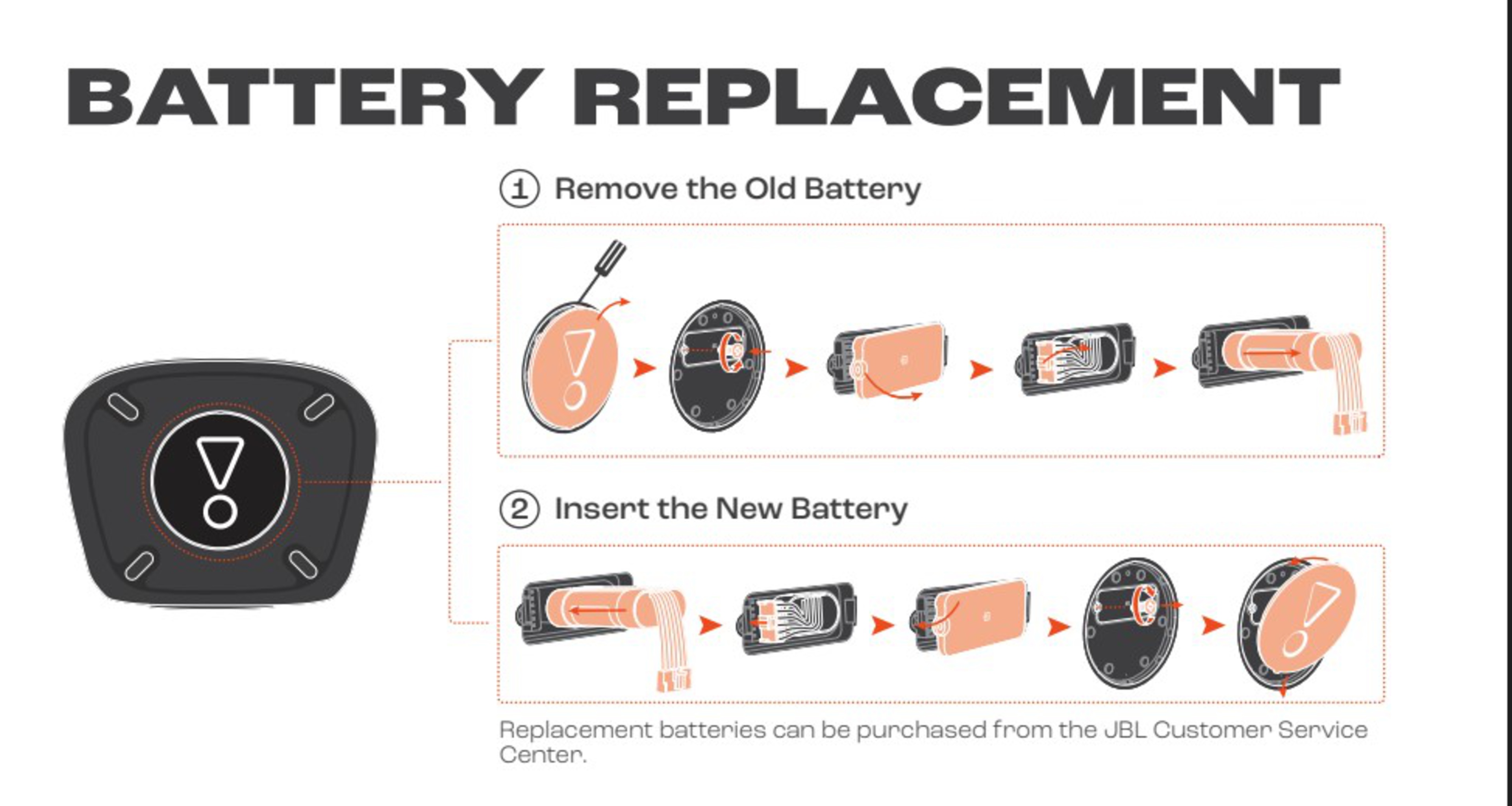 BATTERY REPLACEMENT

① Remove the Old Battery

② Insert the New Battery

Replacement batteries can be purchased from the JBL Customer Service Center.