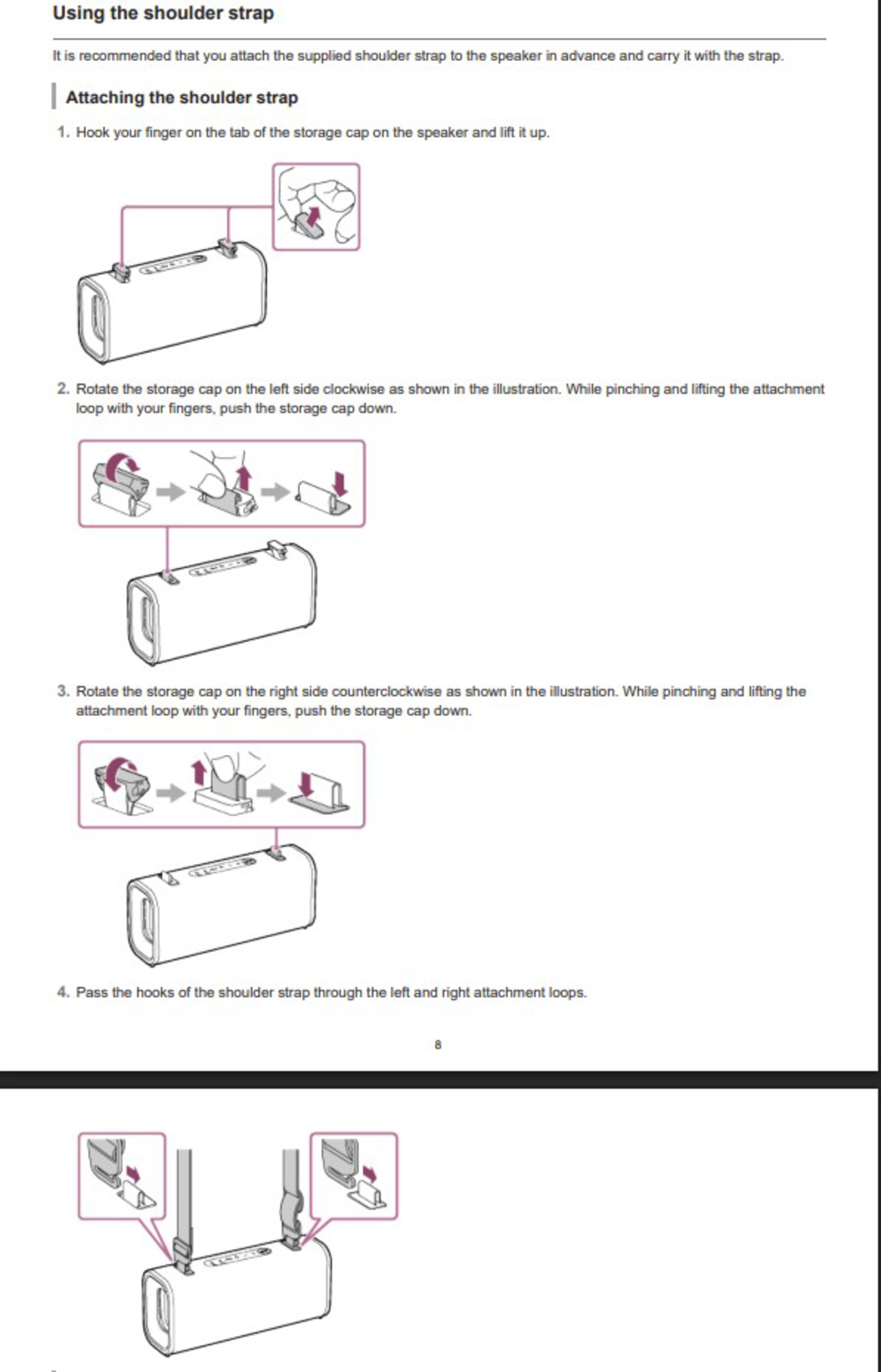 Using the shoulder strap

It is recommended that you attach the supplied shoulder strap to the speaker in advance and carry it with the strap.

Attaching the shoulder strap

1. Hook your finger on the tab of the storage cap on the speaker and lift it up.

2. Rotate the storage cap on the left side clockwise as shown in the illustration. While pinching and lifting the attachment loop with your fingers, push the storage cap down.

3. Rotate the storage cap on the right side counterclockwise as shown in the illustration. While pinching and lifting the attachment loop with your fingers, push the storage cap down.

4. Pass the hooks of the shoulder strap through the left and right attachment loops.

8