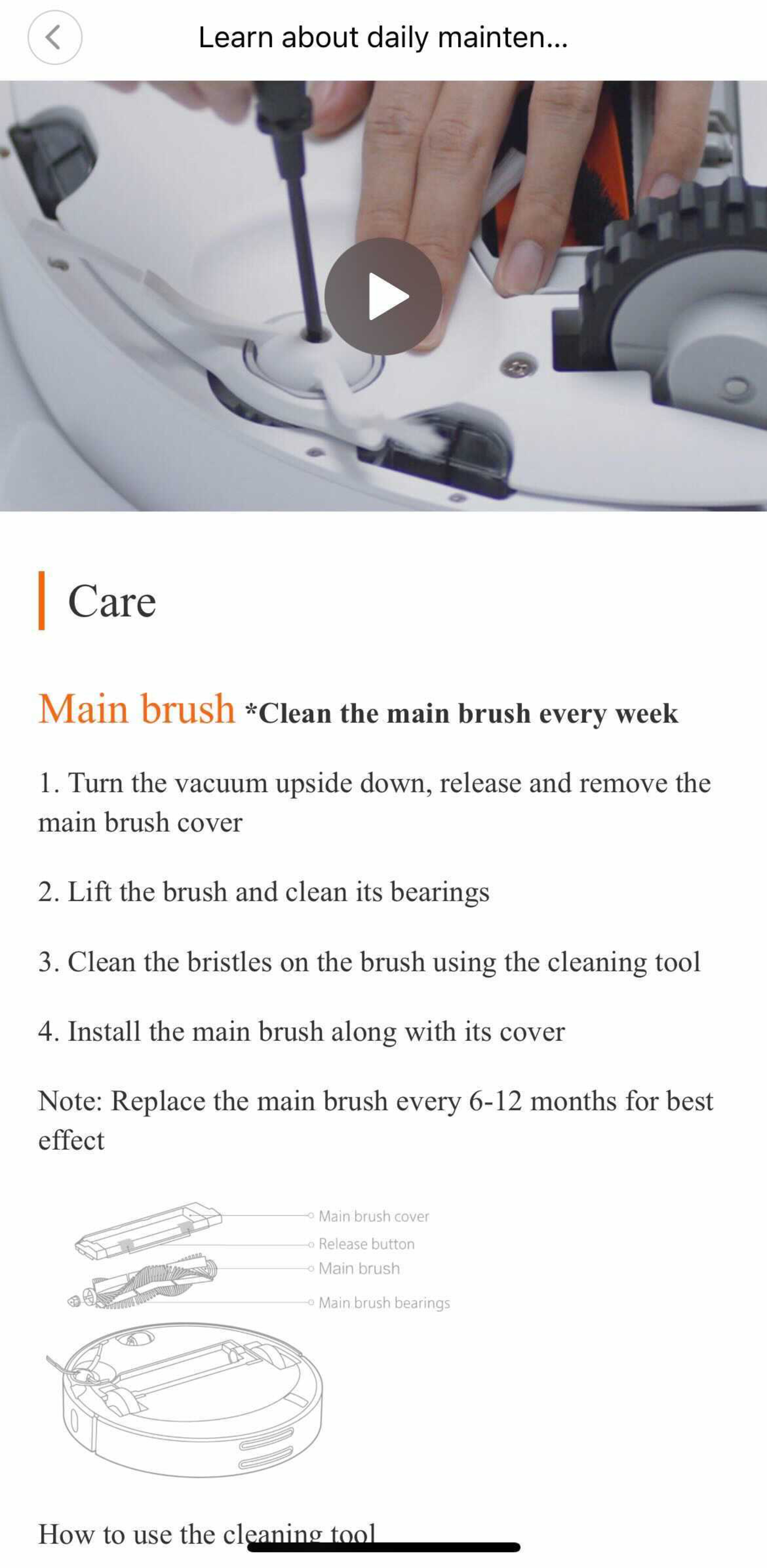 Learn about daily mainten...

Care

Main brush *Clean the main brush every week

1. Turn the vacuum upside down, release and remove the main brush cover

2. Lift the brush and clean its bearings

3. Clean the bristles on the brush using the cleaning tool

4. Install the main brush along with its cover

Note: Replace the main brush every 6-12 months for best effect

Main brush cover
Release button
Main brush
Main brush bearings

How to use the cleaning tool