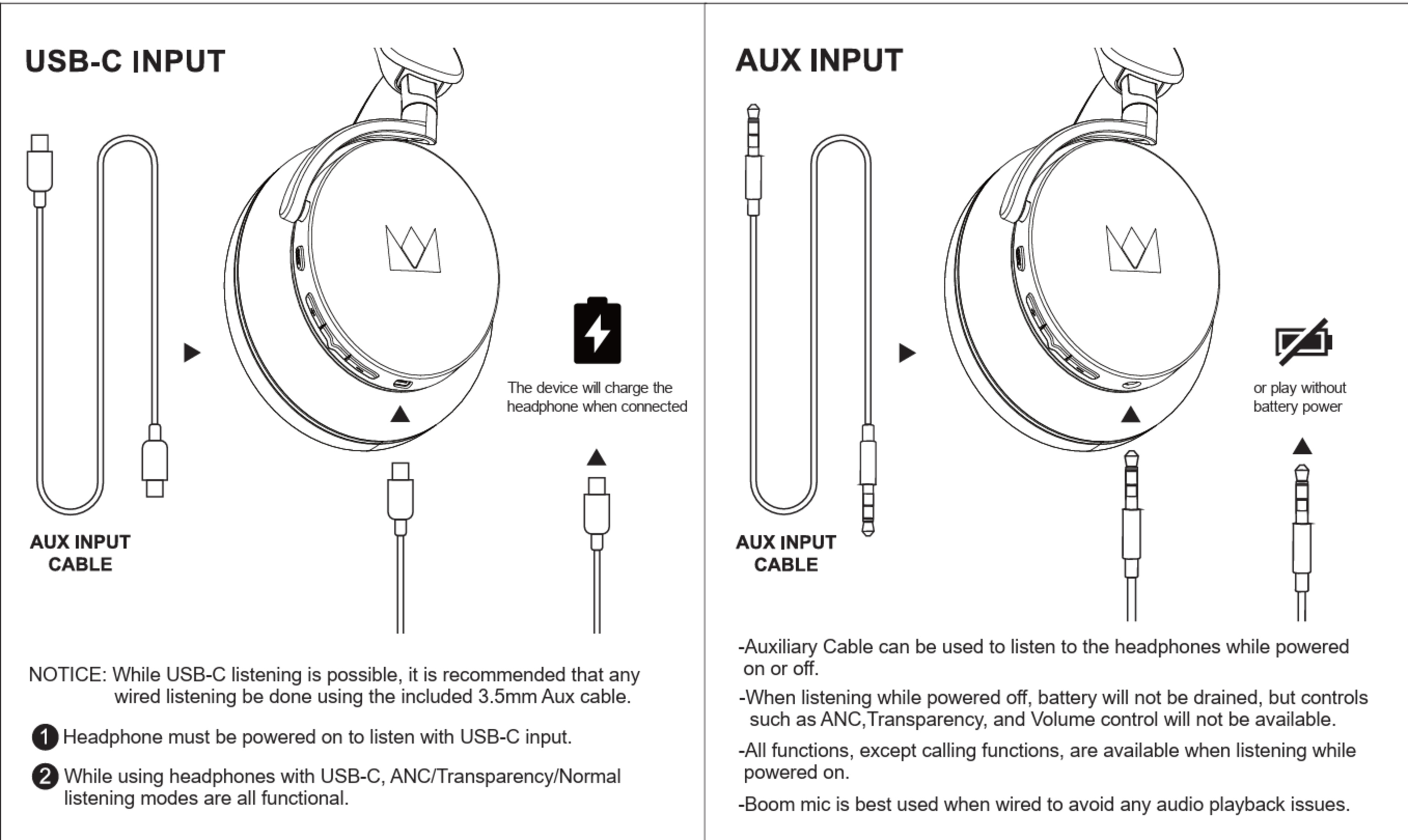 USB-C INPUT

AUX INPUT CABLE

The device will charge the headphone when connected

NOTICE: While USB-C listening is possible, it is recommended that any wired listening be done using the included 3.5mm Aux cable.

1 Headphone must be powered on to listen with USB-C input.

2 While using headphones with USB-C, ANC/Transparency/Normal listening modes are all functional.

AUX INPUT

AUX INPUT CABLE

or play without battery power

-Auxiliary Cable can be used to listen to the headphones while powered on or off.

-When listening while powered off, battery will not be drained, but controls such as ANC,Transparency, and Volume control will not be available.

-All functions, except calling functions, are available when listening while powered on.

-Boom mic is best used when wired to avoid any audio playback issues.