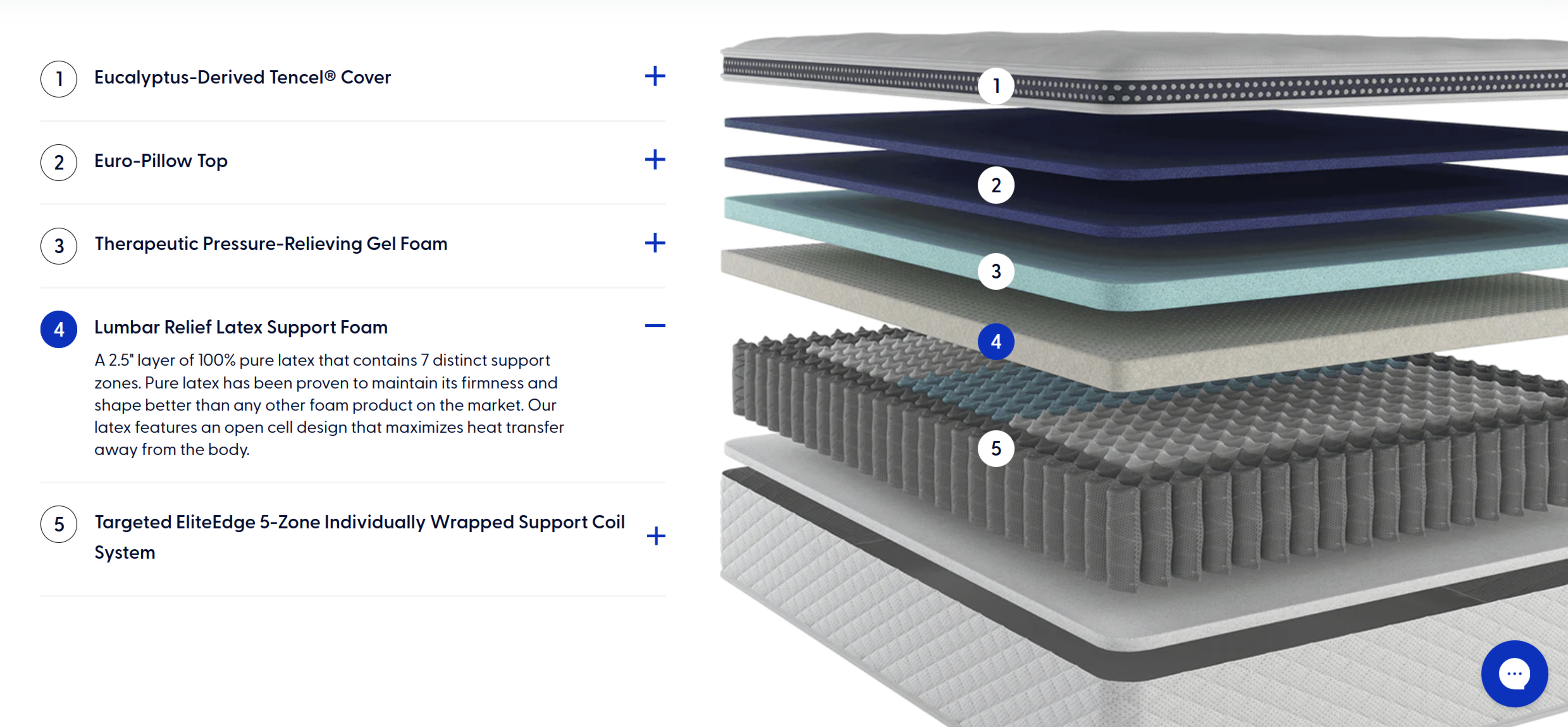 1 Eucalyptus-Derived Tencel® Cover +

2 Euro-Pillow Top +

3 Therapeutic Pressure-Relieving Gel Foam +

4 Lumbar Relief Latex Support Foam −

A 2.5" layer of 100% pure latex that contains 7 distinct support zones. Pure latex has been proven to maintain its firmness and shape better than any other foam product on the market. Our latex features an open cell design that maximizes heat transfer away from the body.

5 Targeted EliteEdge 5-Zone Individually Wrapped Support Coil System +

1

2

3

4

5