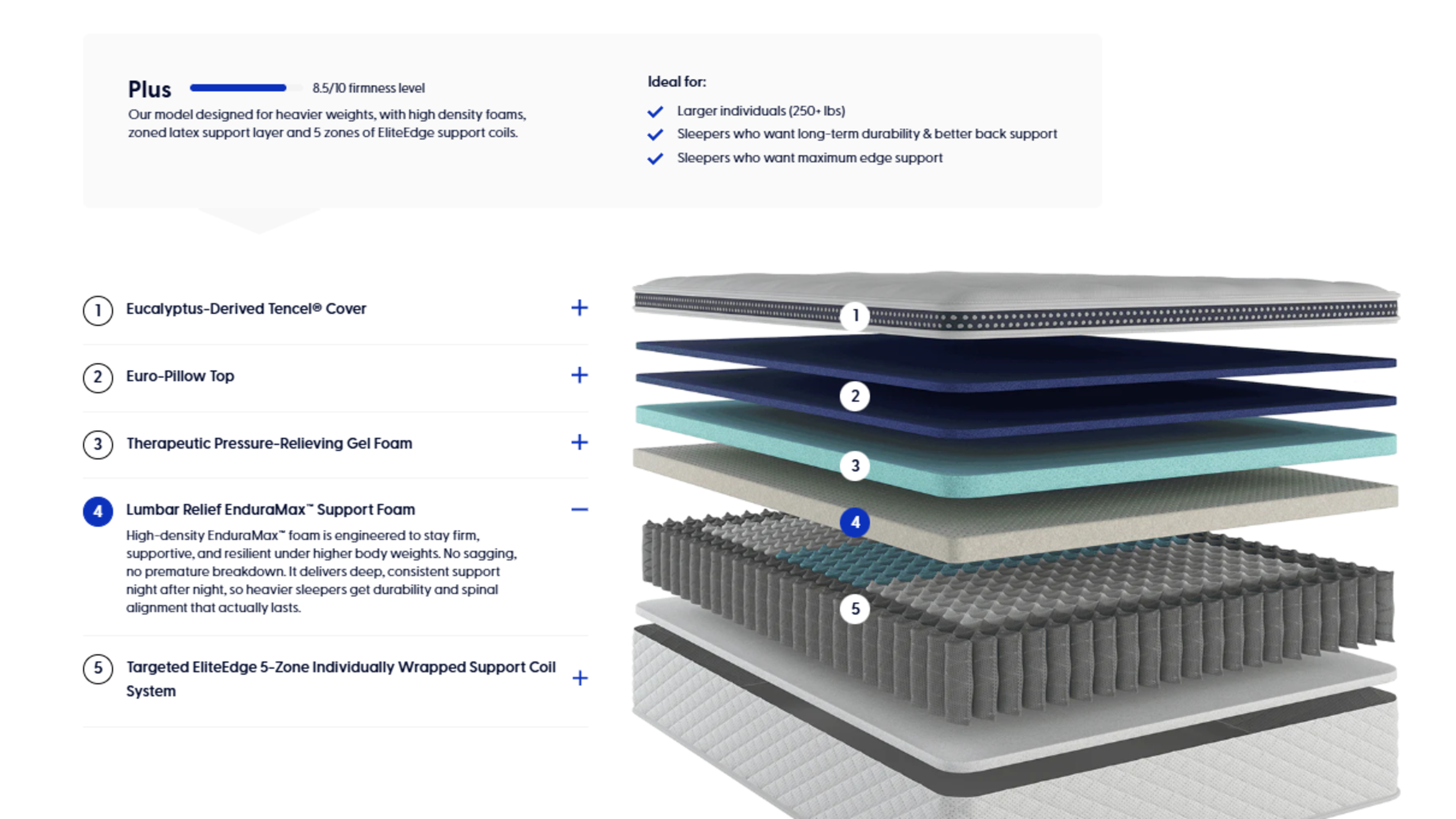 Plus 8.5/10 firmness level

Our model designed for heavier weights, with high density foams, zoned latex support layer and 5 zones of EliteEdge support coils.

Ideal for:

Larger individuals (250+ lbs)

Sleepers who want long-term durability & better back support

Sleepers who want maximum edge support

1 Eucalyptus-Derived Tencel® Cover +

2 Euro-Pillow Top +

3 Therapeutic Pressure-Relieving Gel Foam +

4 Lumbar Relief EnduraMax™ Support Foam −

High-density EnduraMax™ foam is engineered to stay firm, supportive, and resilient under higher body weights. No sagging, no premature breakdown. It delivers deep, consistent support night after night, so heavier sleepers get durability and spinal alignment that actually lasts.

5 Targeted EliteEdge 5-Zone Individually Wrapped Support Coil System +

1

2

3

4

5