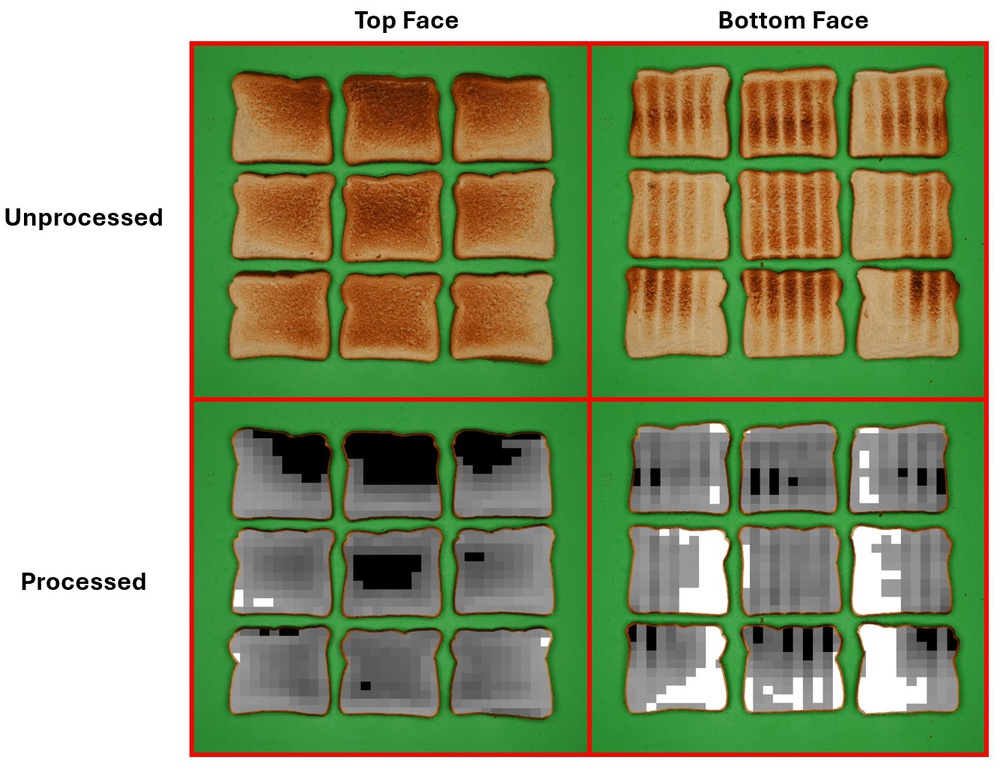 Top Face

Bottom Face

Unprocessed

Processed